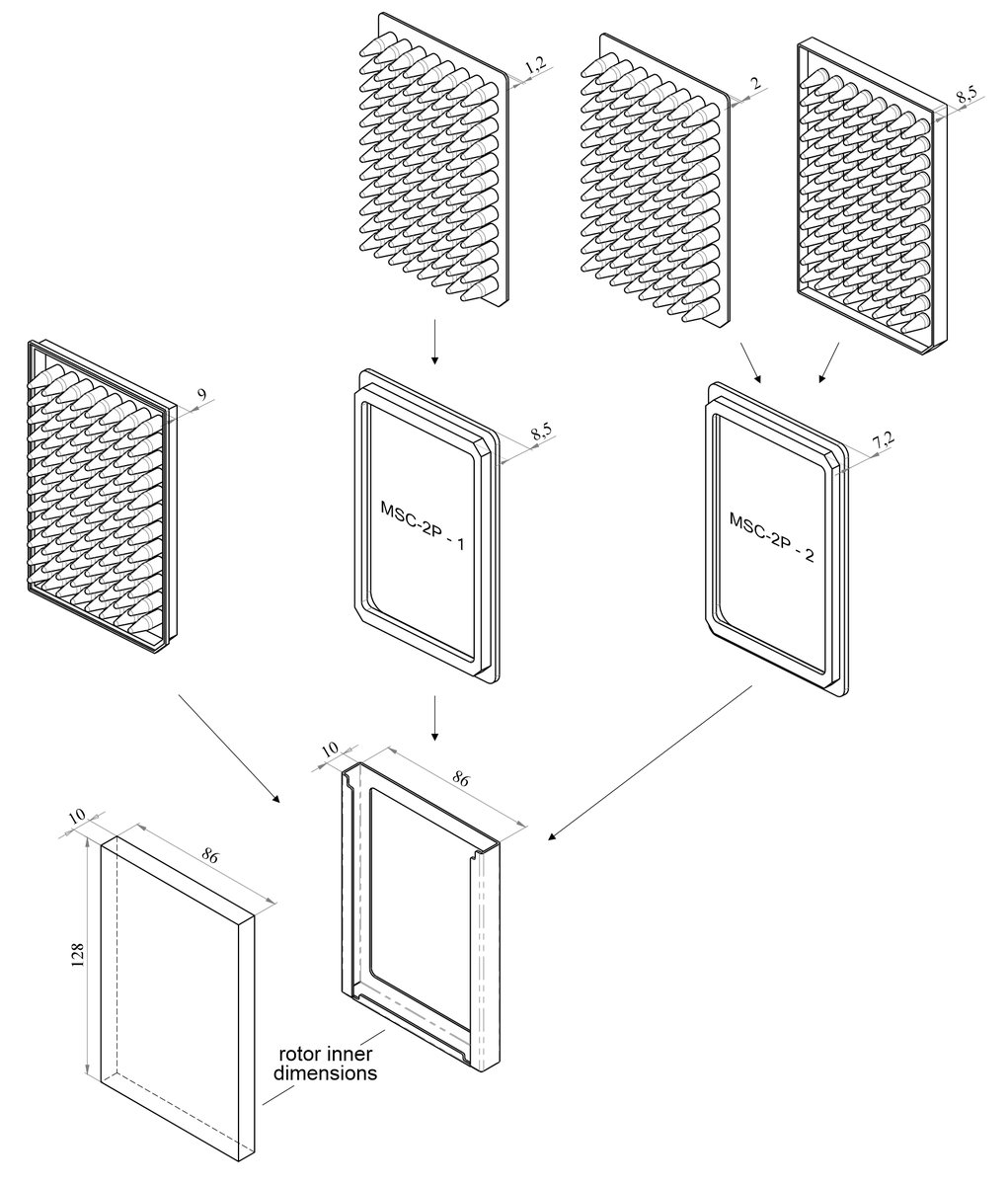 1,2

2

8,5

9

8,5

7,2

MSC-2P - 1

MSC-2P - 2

10

86

10

86

128

rotor inner dimensions